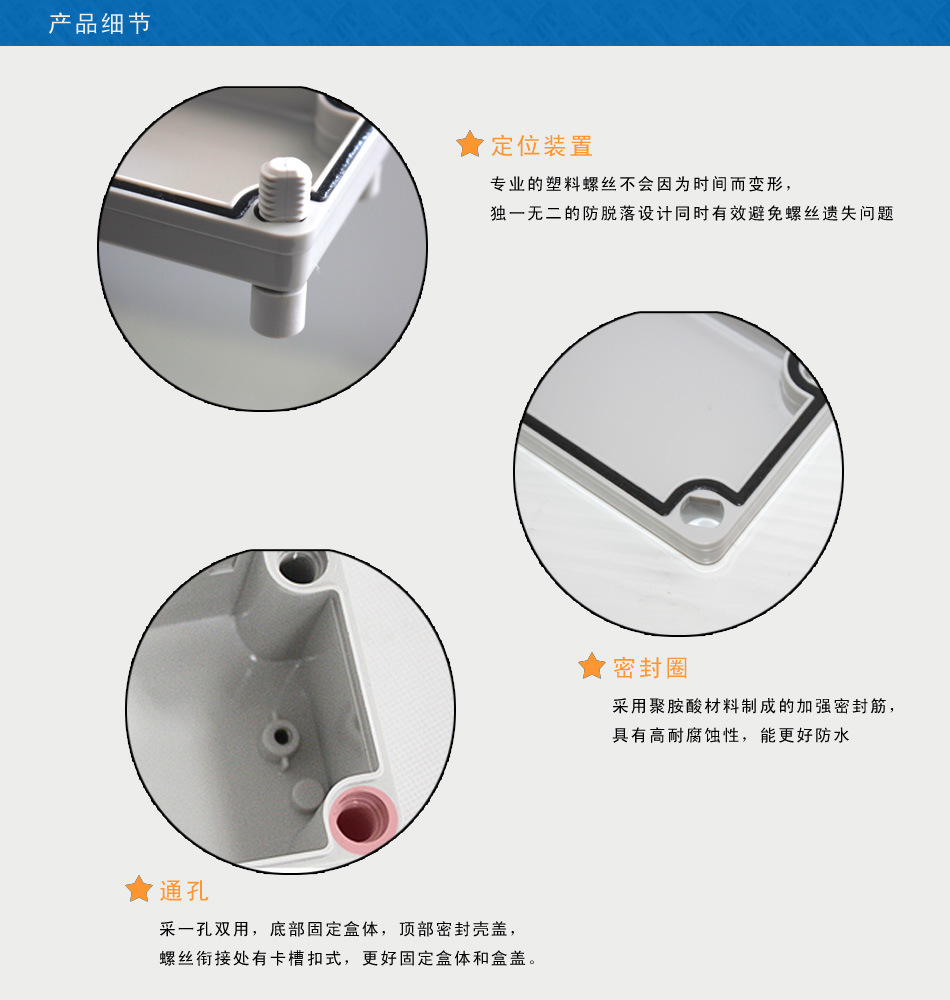 产品细节

定位装置

专业的塑料螺丝不会因为时间而变形，
独一无二的防脱落设计同时有效避免螺丝遗失问题

密封圈

采用聚胺酸材料制成的加强密封筋，
具有高耐腐蚀性，能更好防水

通孔

采一孔双用，底部固定盒体，顶部密封壳盖，
螺丝衔接处有卡槽扣式，更好固定盒体和盒盖。