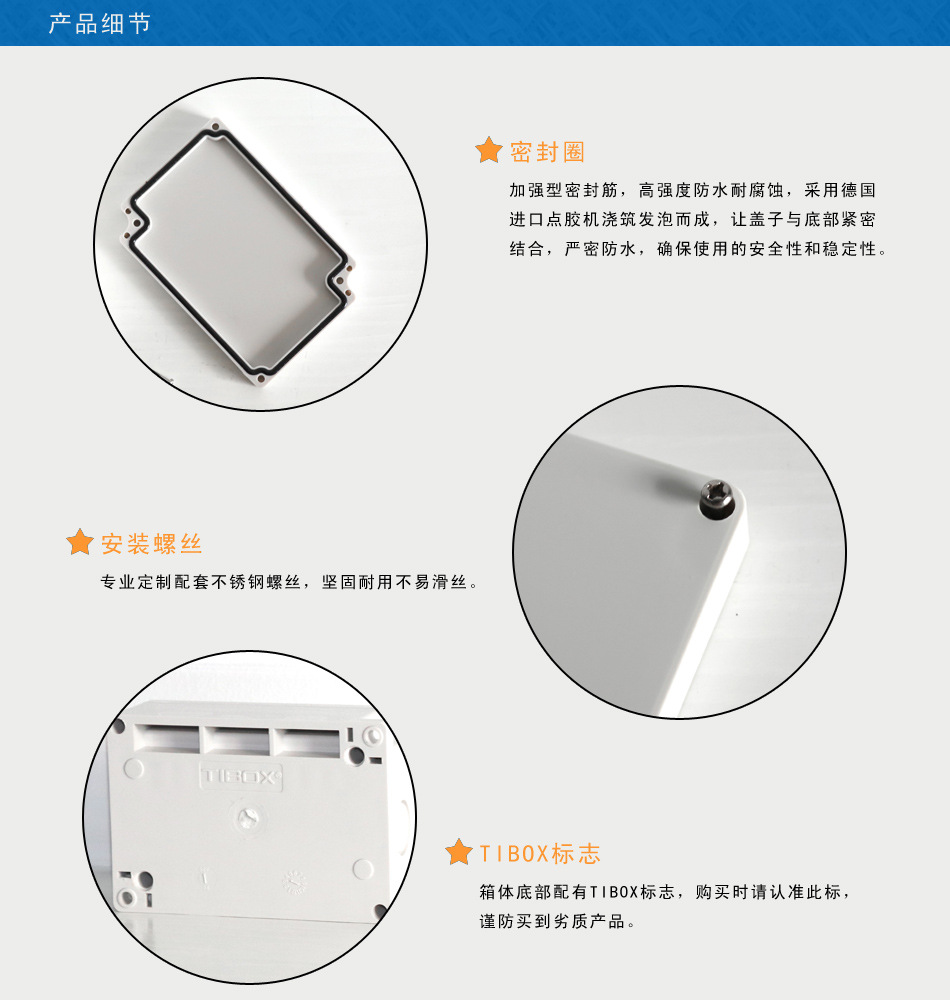 产品细节

密封圈

加强型密封筋，高强度防水耐腐蚀，采用德国进口点胶机浇筑发泡而成，让盖子与底部紧密结合，严密防水，确保使用的安全性和稳定性。

安装螺丝

专业定制配套不锈钢螺丝，坚固耐用不易滑丝。

TIBOX

TIBOX标志

箱体底部配有TIBOX标志，购买时请认准此标，谨防买到劣质产品。